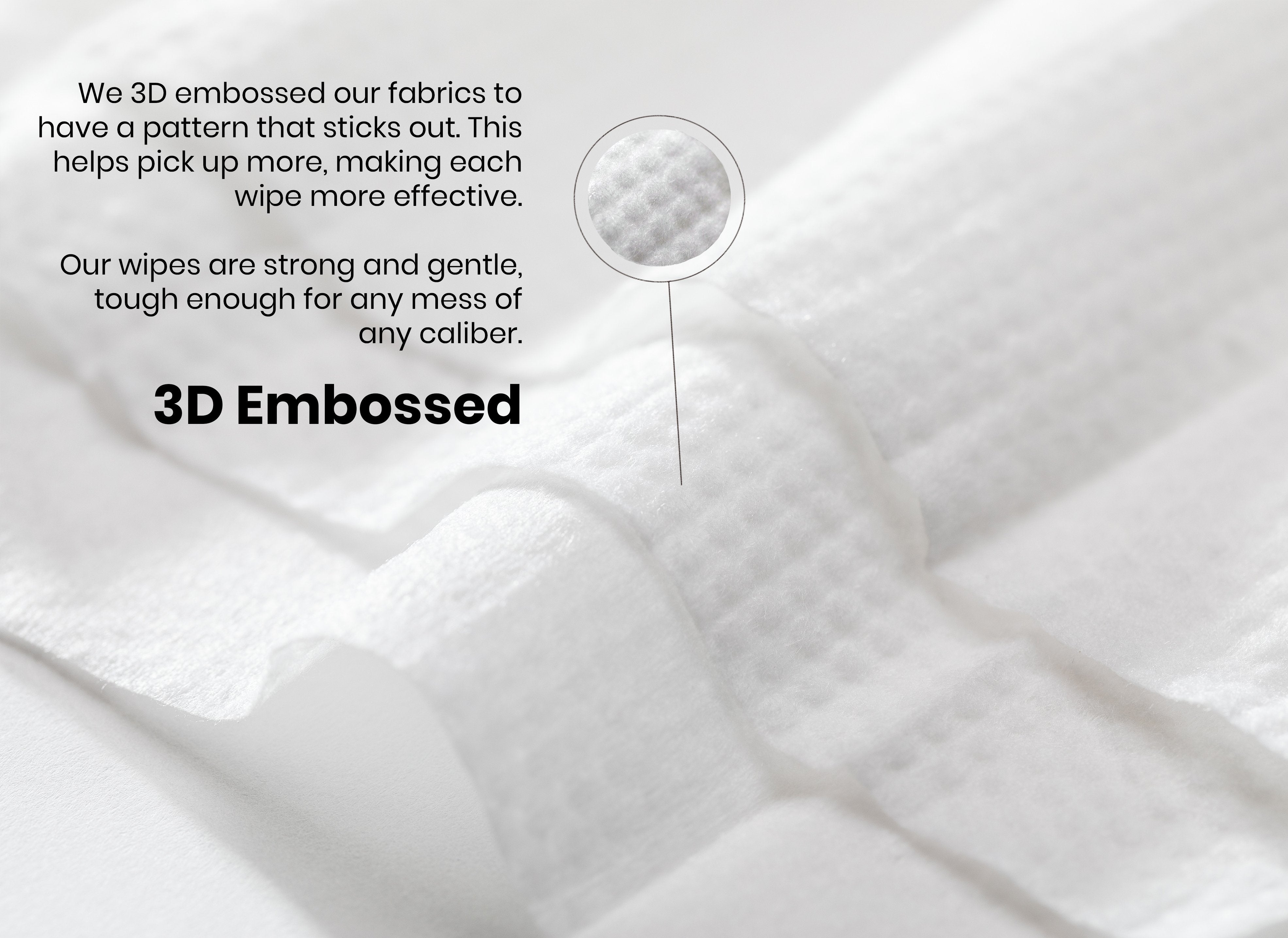 We 3D embossed our fabrics to have a pattern that sticks out. This helps pick up more, making each wipe more effective.

Our wipes are strong and gentle, tough enough for any mess of any caliber.

3D Embossed